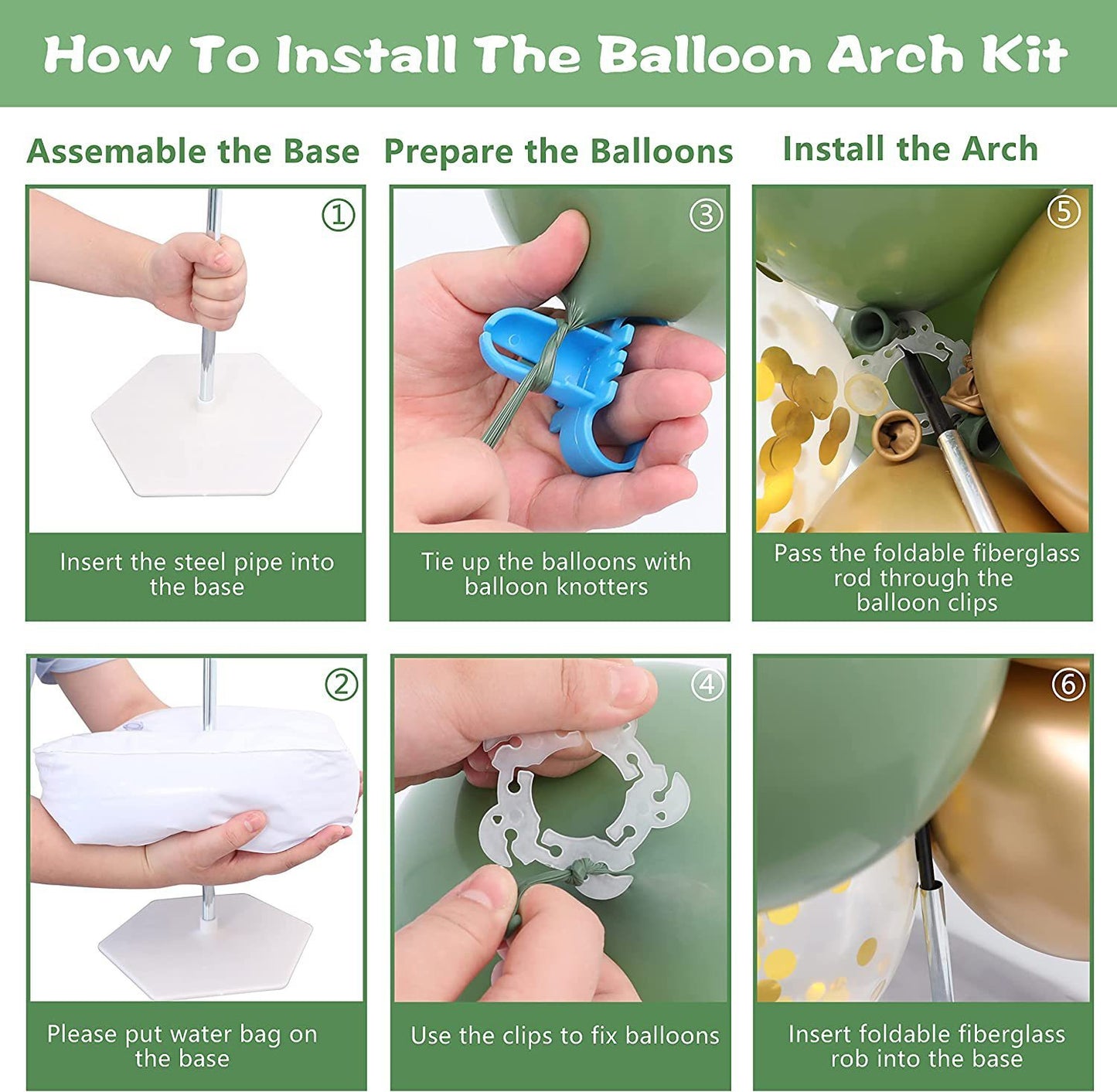 How To Install The Balloon Arch Kit

Assemable the Base

①

Insert the steel pipe into the base

②

Please put water bag on the base

Prepare the Balloons

③

Tie up the balloons with balloon knotters

④

Use the clips to fix balloons

Install the Arch

⑤

Pass the foldable fiberglass rod through the balloon clips

⑥

Insert foldable fiberglass rob into the base